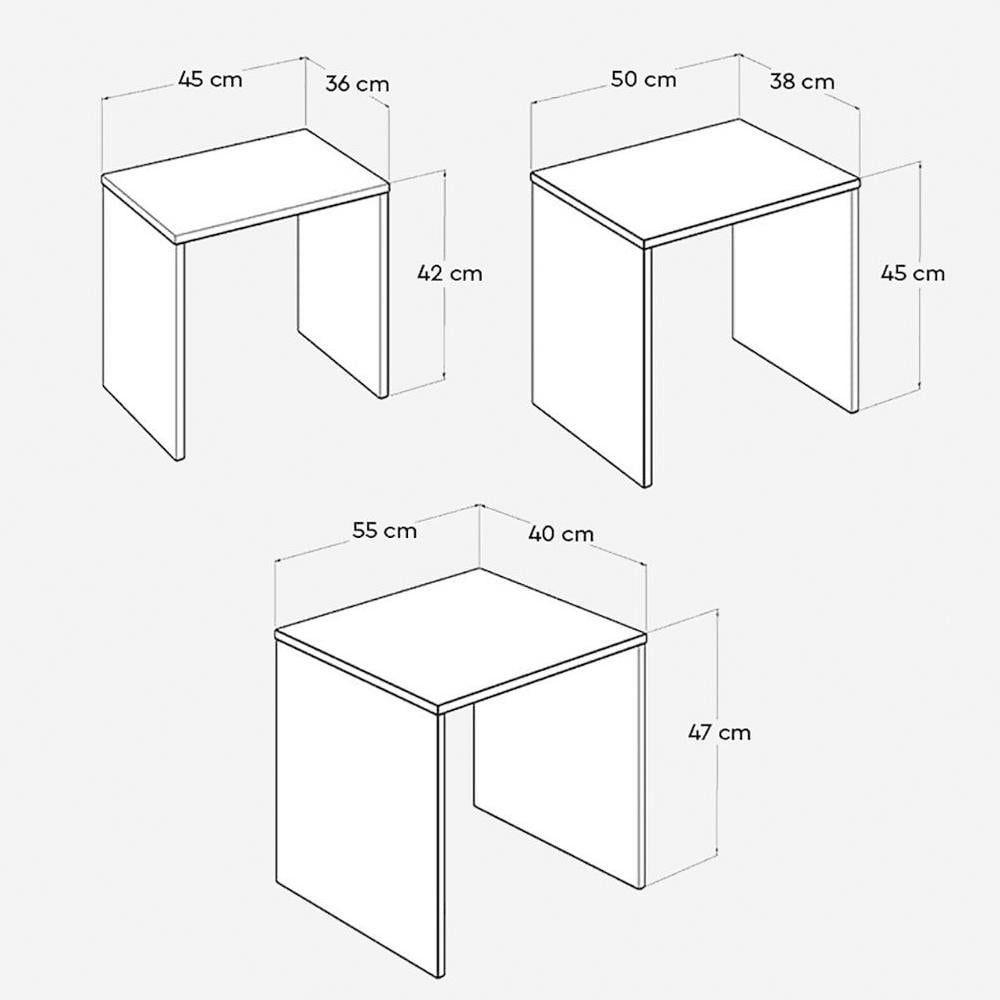 45 cm
36 cm
42 cm
50 cm
38 cm
45 cm
55 cm
40 cm
47 cm