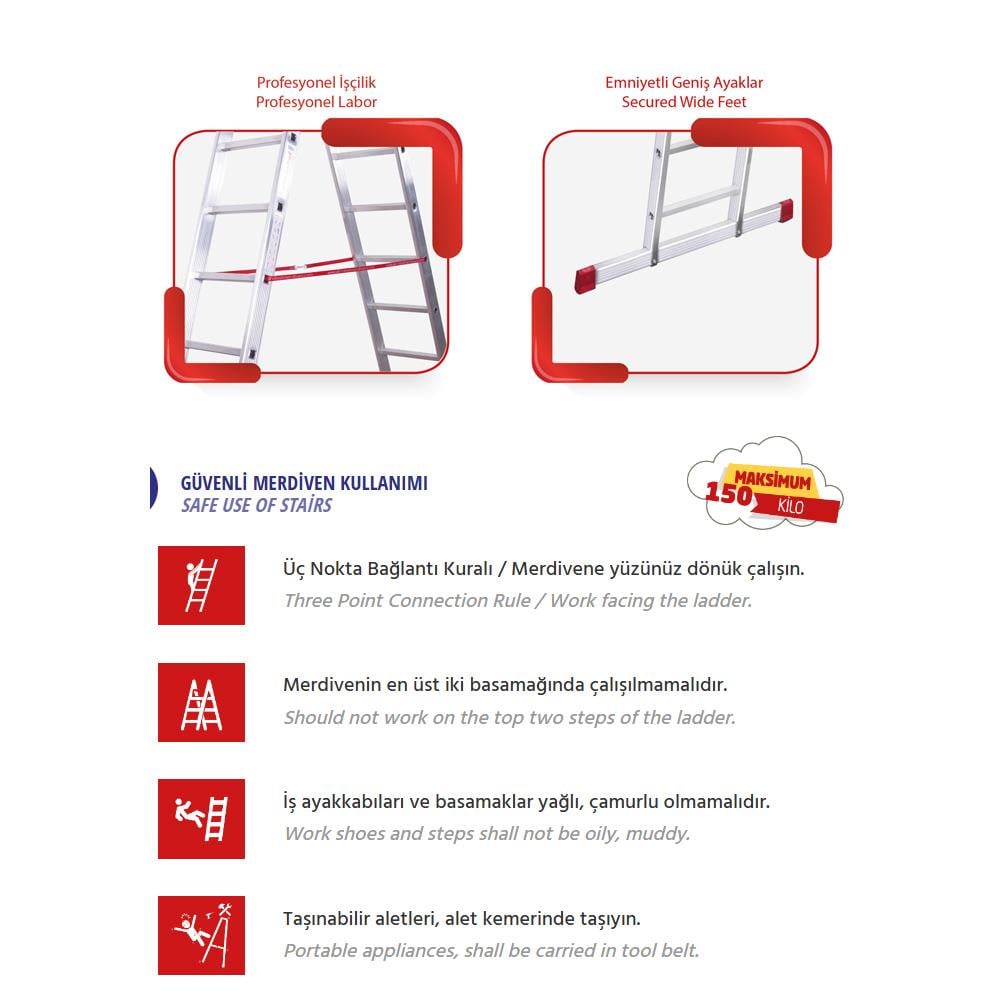 Profesyonel İşçilik
Profesyonel Labor

Emniyetli Geniş Ayaklar
Secured Wide Feet

GÜVENLİ MERDİVEN KULLANIMI
SAFE USE OF STAİRS

MAKSİMUM
150
KİLO

Üç Nokta Bağlantı Kuralı / Merdivene yüzünüz dönük çalışın.
Three Point Connection Rule / Work facing the ladder.

Merdivenin en üst iki basamağında çalışılmamalıdır.
Should not work on the top two steps of the ladder.

İş ayakkabıları ve basamaklar yağlı, çamurlu olmamalıdır.
Work shoes and steps shall not be oily, muddy.

Taşınabilir aletleri, alet kemerinde taşıyın.
Portable appliances, shall be carried in tool belt.