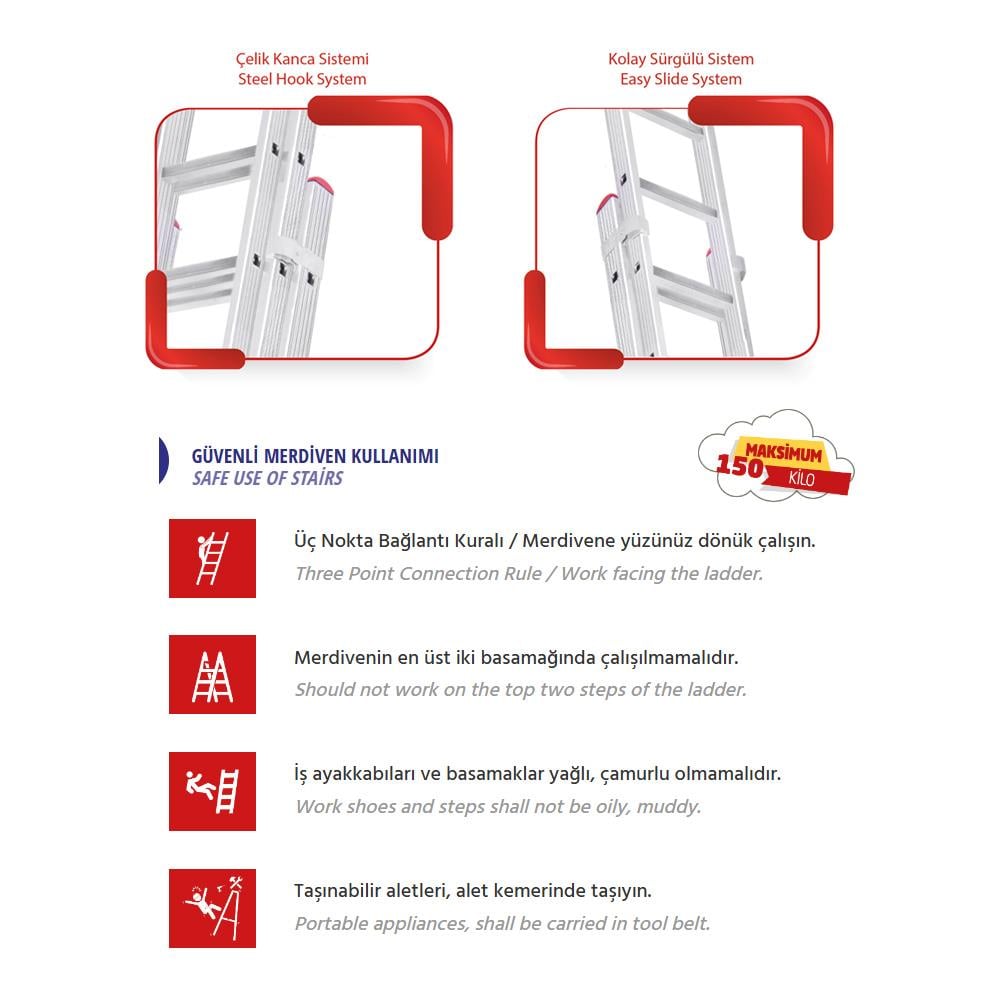 Çelik Kanca Sistemi
Steel Hook System

Kolay Sürgülü Sistem
Easy Slide System

GÜVENLİ MERDİVEN KULLANIMI
SAFE USE OF STAİRS

MAKSİMUM
150 KİLO

Üç Nokta Bağlantı Kuralı / Merdivene yüzünüz dönük çalışın.
Three Point Connection Rule / Work facing the ladder.

Merdivenin en üst iki basamağında çalışılmamalıdır.
Should not work on the top two steps of the ladder.

İş ayakkabıları ve basamaklar yağlı, çamurlu olmamalıdır.
Work shoes and steps shall not be oily, muddy.

Taşınabilir aletleri, alet kemerinde taşıyın.
Portable appliances, shall be carried in tool belt.