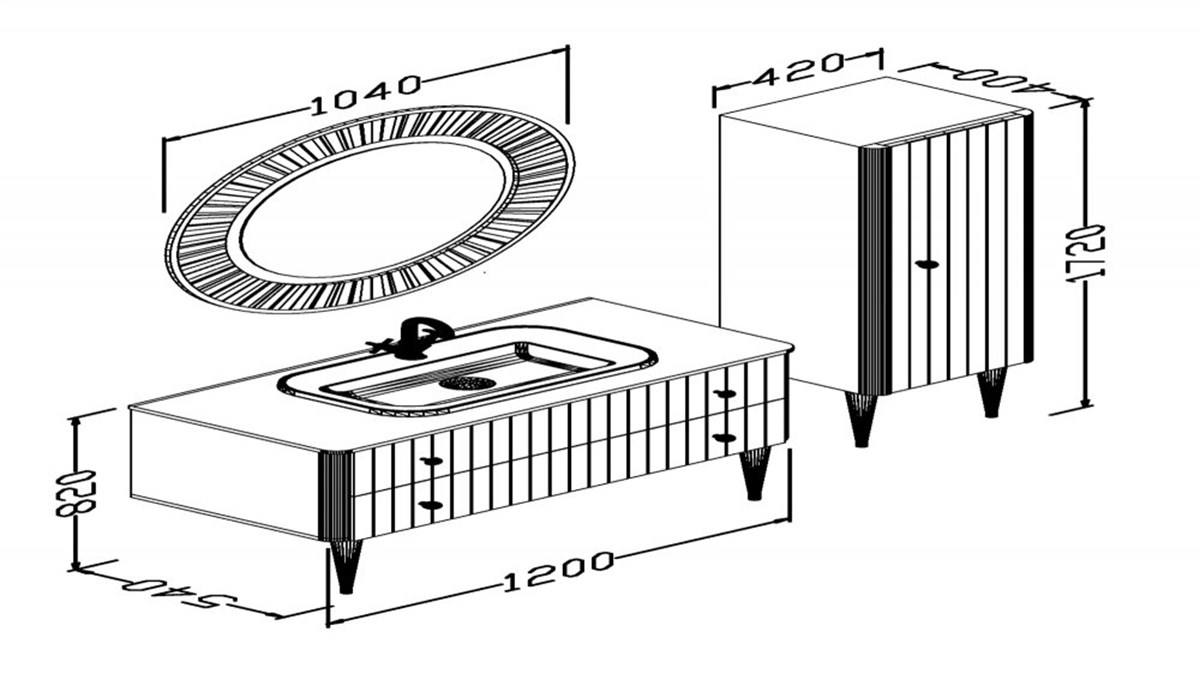 1040
420
400
1720
820
540
1200