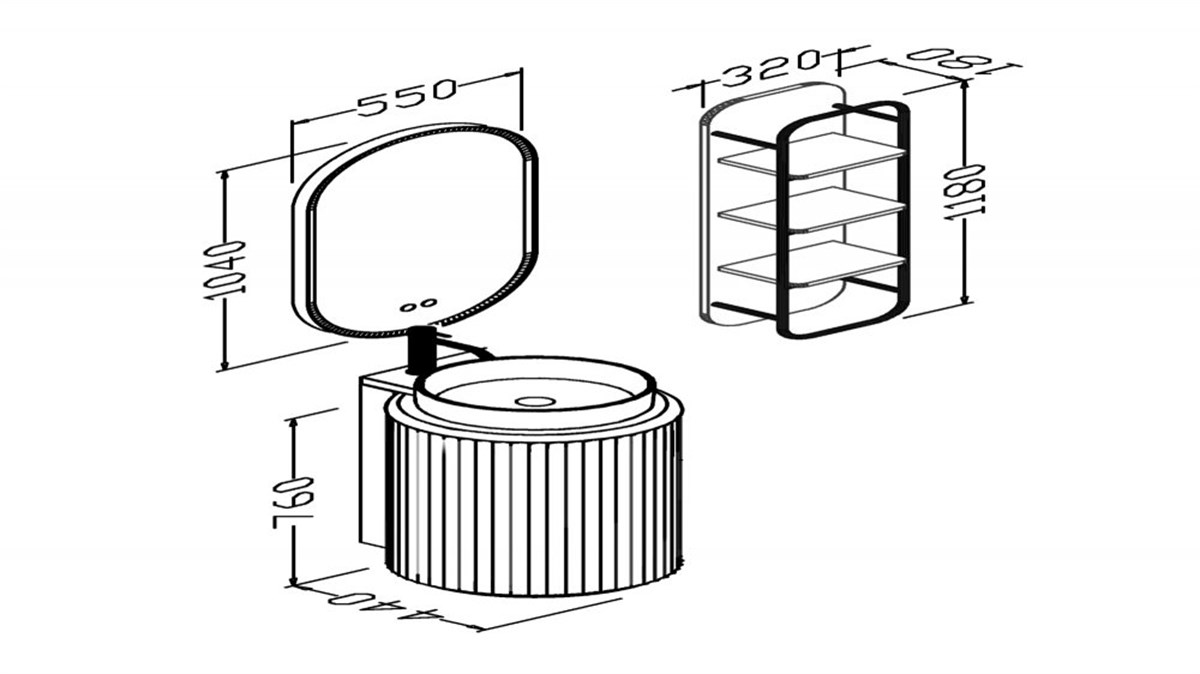 550
1040
760
440
320
180
1180