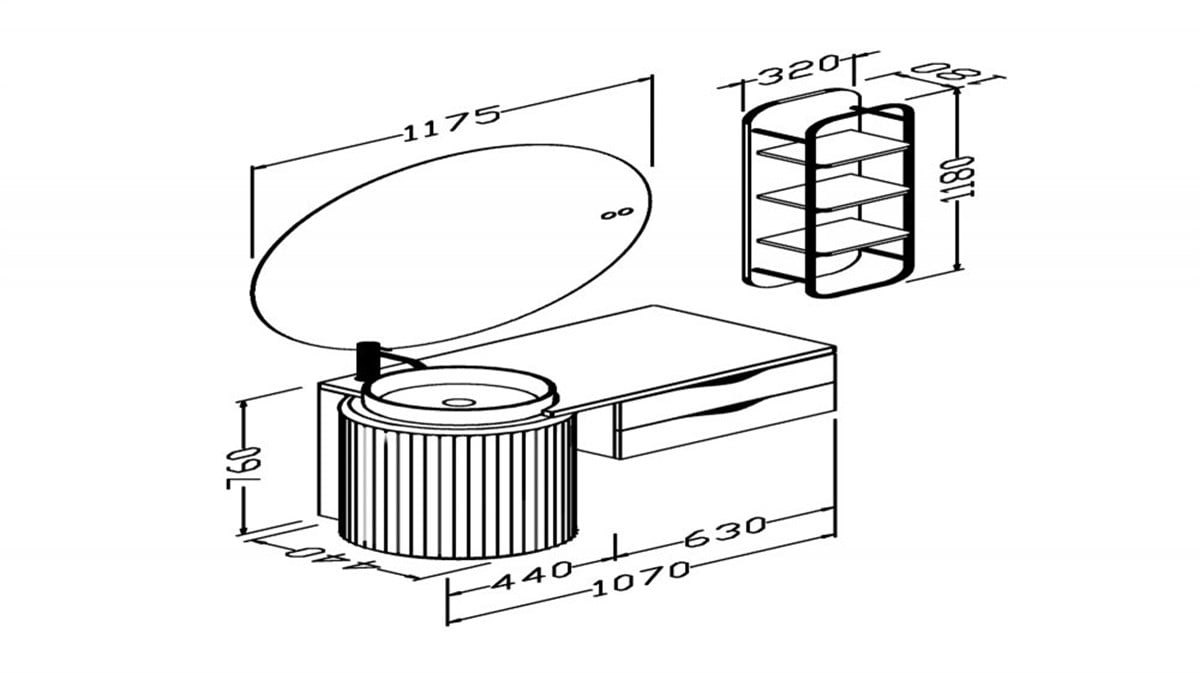 1175

320

180

1180

760

440

440

630

1070